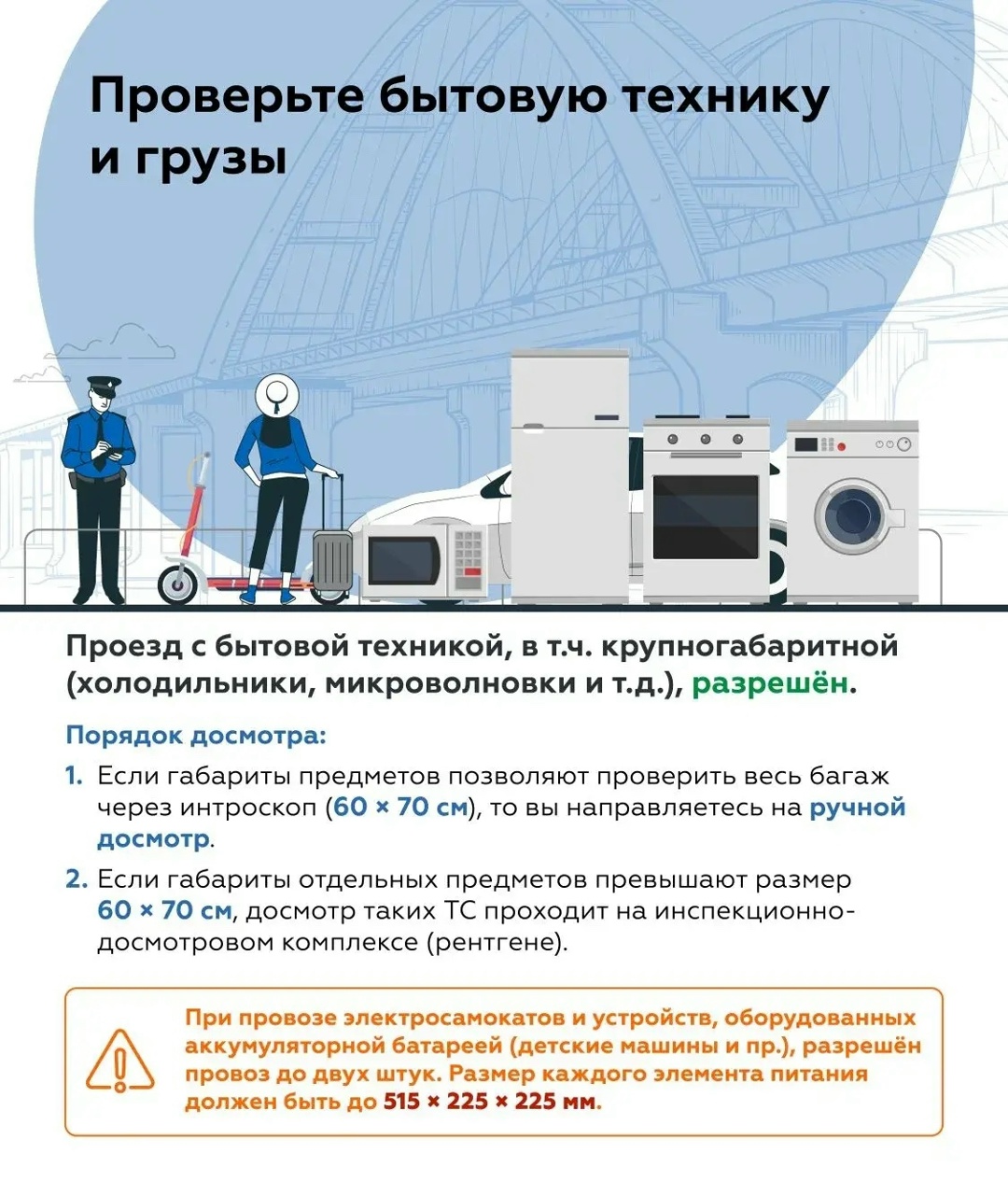 Проверьте бытовую технику и грузы

Проезд с бытовой техникой, в т.ч. крупногабаритной (холодильники, микроволновки и т.д.), разрешён.

Порядок досмотра:

1. Если габариты предметов позволяют проверить весь багаж через интроскоп (60 × 70 см), то вы направляетесь на ручной досмотр.

2. Если габариты отдельных предметов превышают размер 60 × 70 см, досмотр таких ТС проходит на инспекционно-досмотровом комплексе (рентгене).

При провозе электросамокатов и устройств, оборудованных аккумуляторной батареей (детские машины и пр.), разрешён провоз до двух штук. Размер каждого элемента питания должен быть до 515 × 225 × 225 мм.