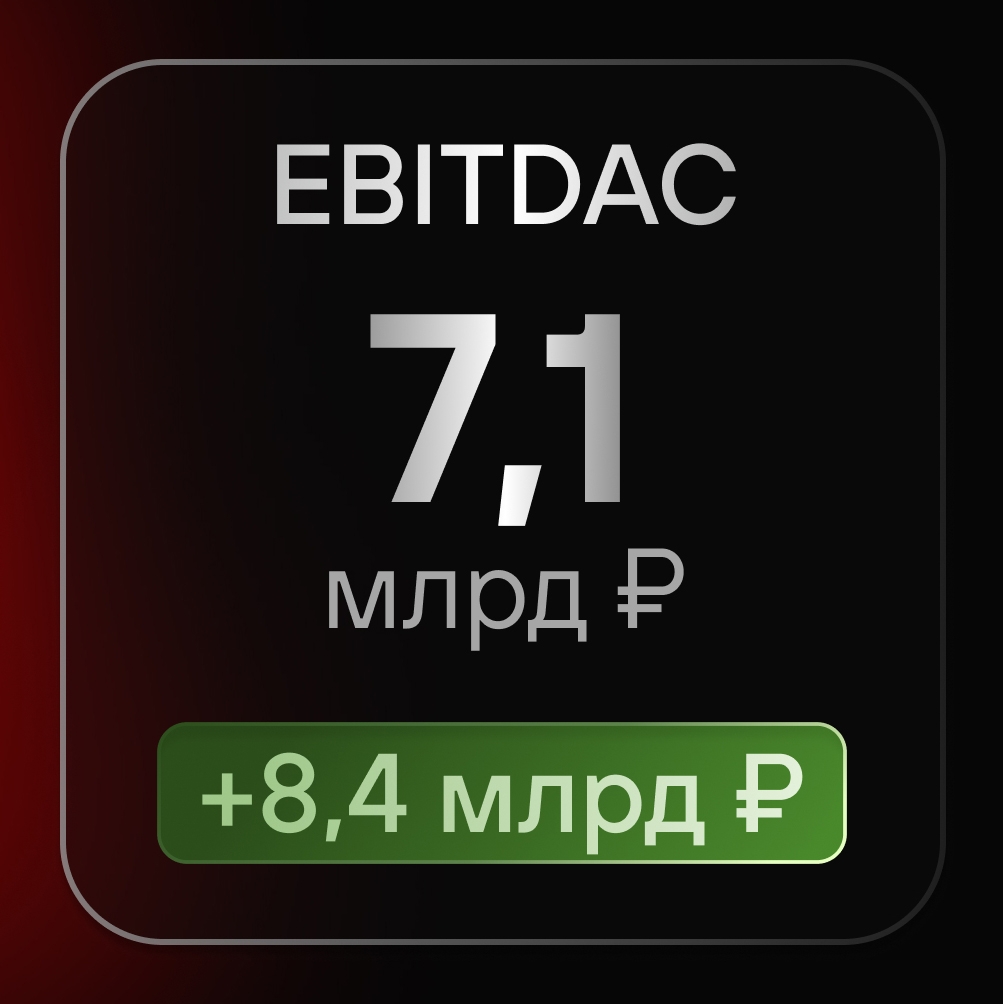 EBITDAC

7,1

млрд ₽

+8,4 млрд ₽