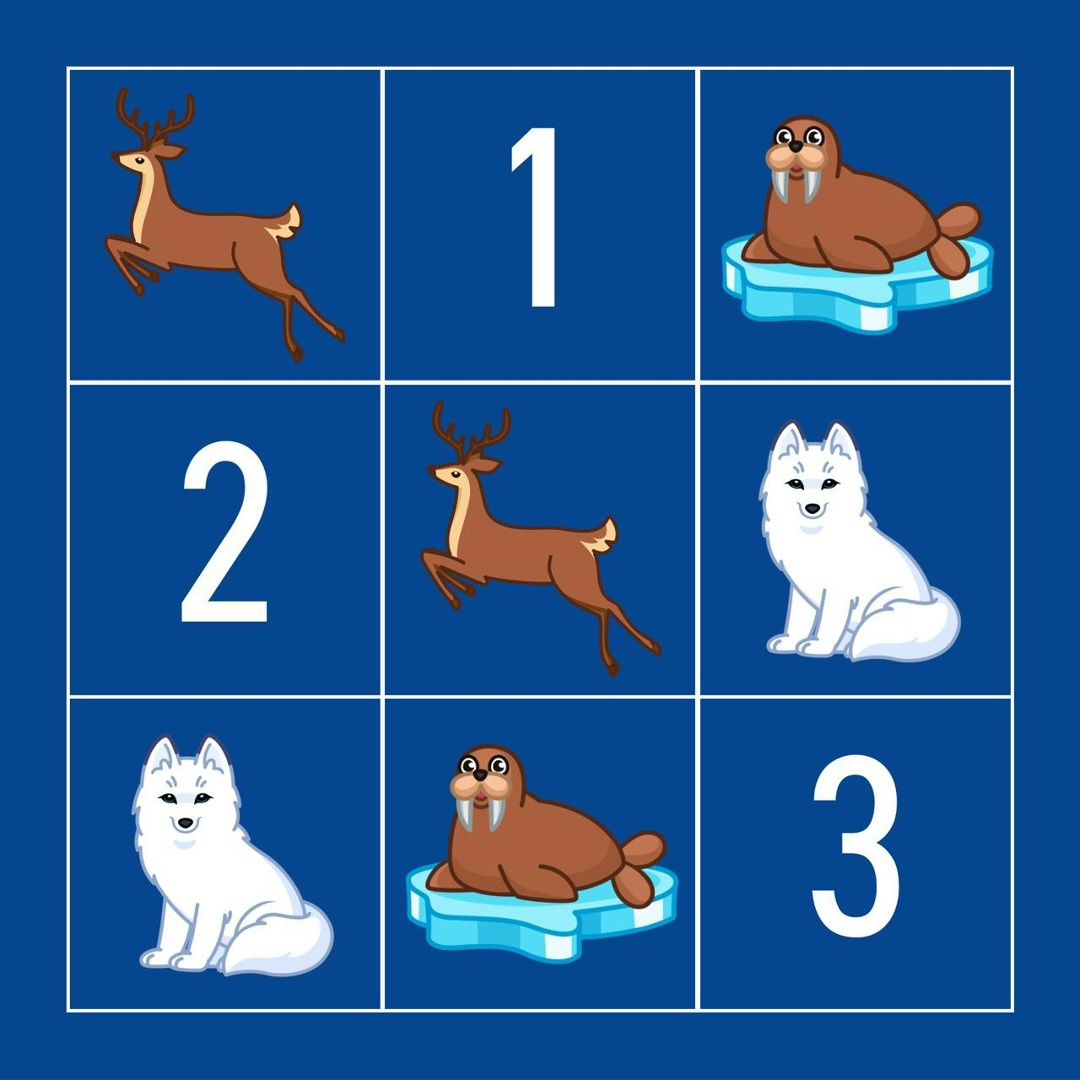 1

2

3