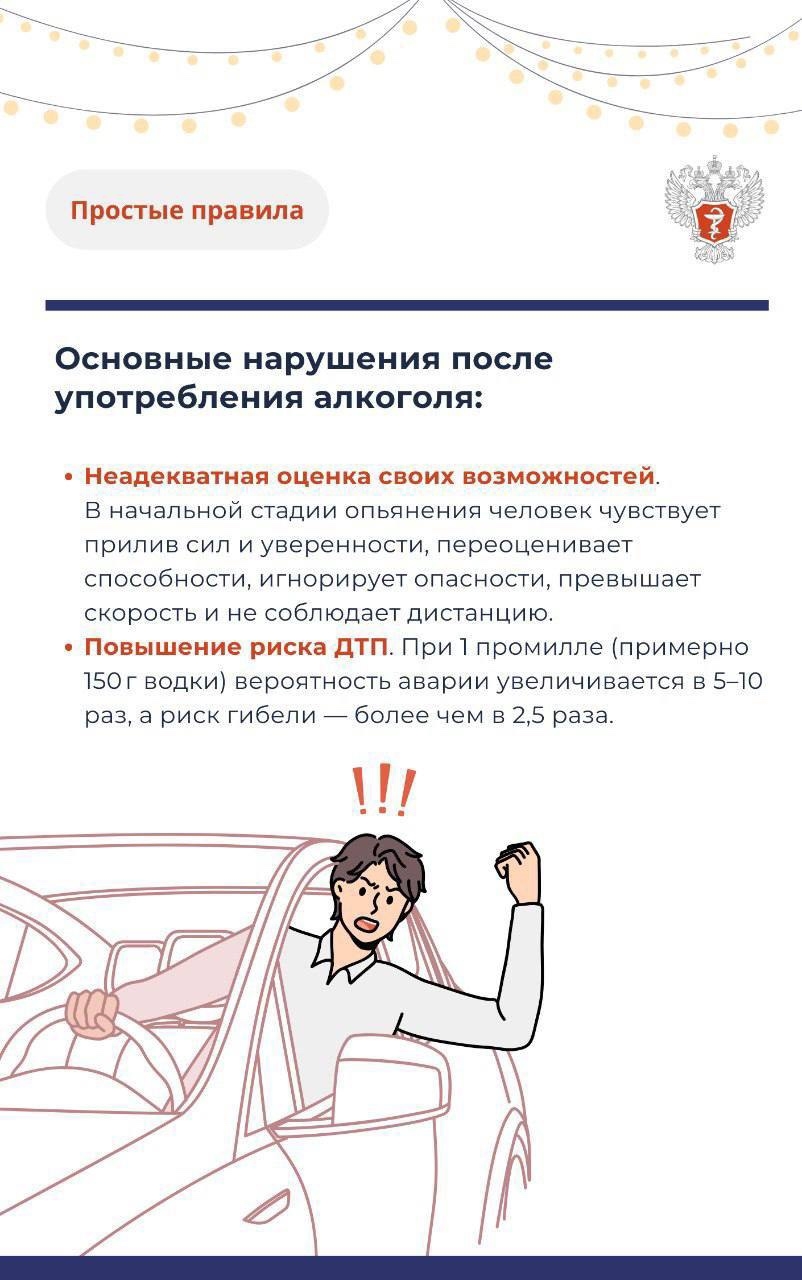 Простые правила

Основные нарушения после употребления алкоголя:

• Неадекватная оценка своих возможностей. В начальной стадии опьянения человек чувствует прилив сил и уверенности, переоценивает способности, игнорирует опасности, превышает скорость и не соблюдает дистанцию.
• Повышение риска ДТП. При 1 промилле (примерно 150 г водки) вероятность аварии увеличивается в 5–10 раз, а риск гибели — более чем в 2,5 раза.

!!!