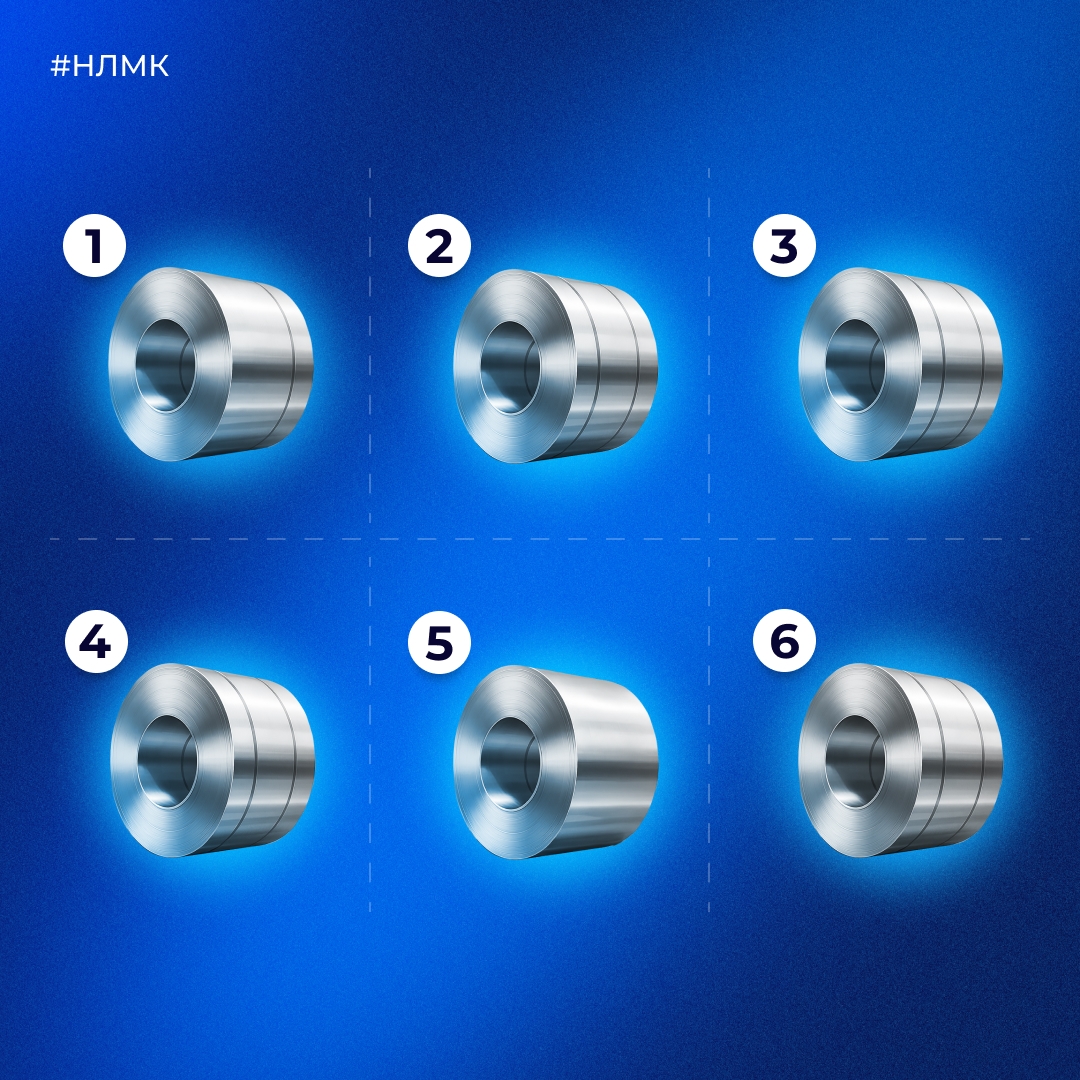 #НЛМК

1

2

3

4

5

6