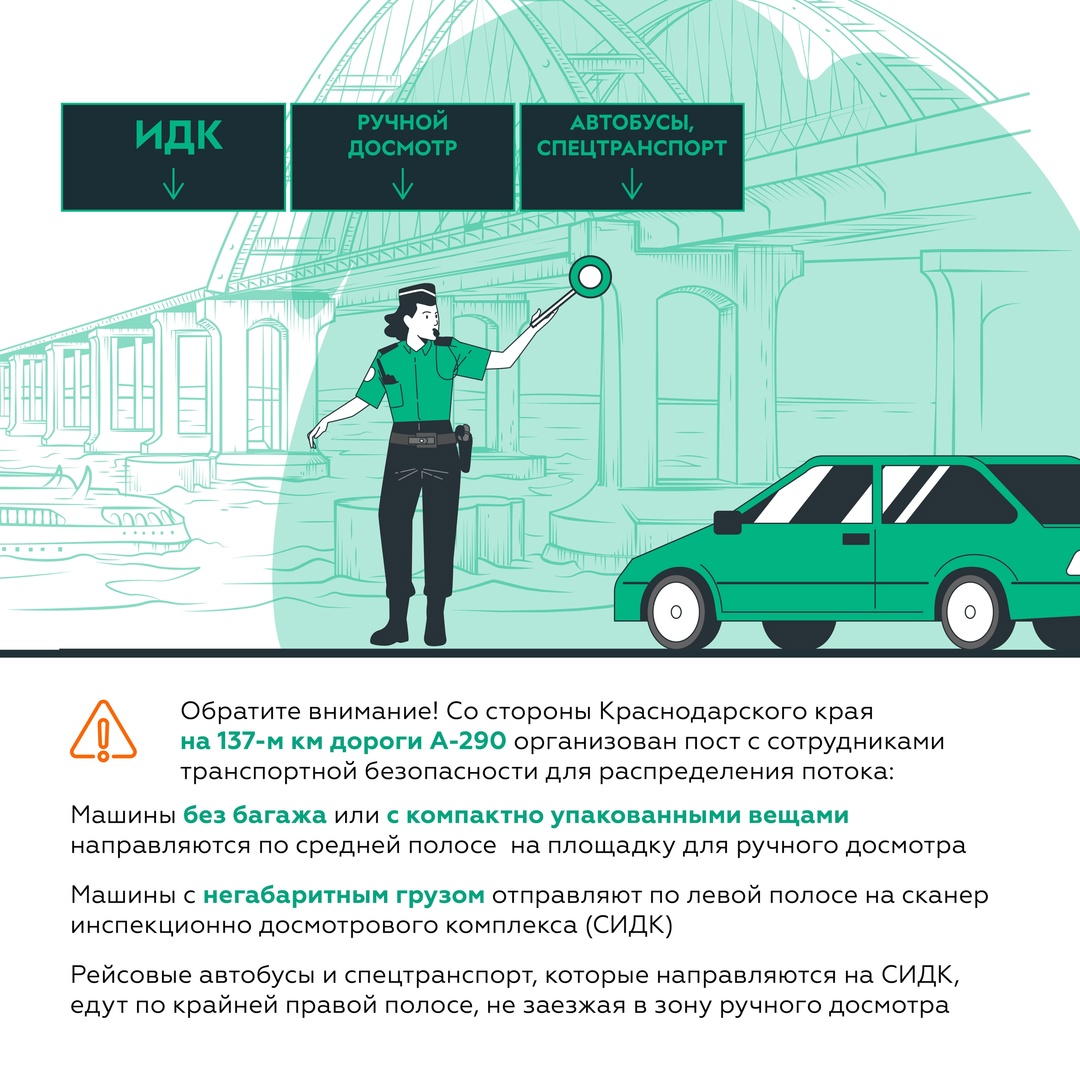 ИДК
↓

РУЧНОЙ ДОСМОТР
↓

АВТОБУСЫ, СПЕЦТРАНСПОРТ
↓

Обратите внимание! Со стороны Краснодарского края на 137-м км дороги А-290 организован пост с сотрудниками транспортной безопасности для распределения потока:

Машины без багажа или с компактно упакованными вещами направляются по средней полосе на площадку для ручного досмотра

Машины с негабаритным грузом отправляют по левой полосе на сканер инспекционно досмотрового комплекса (СИДК)

Рейсовые автобусы и спецтранспорт, которые направляются на СИДК, едут по крайней правой полосе, не заезжая в зону ручного досмотра