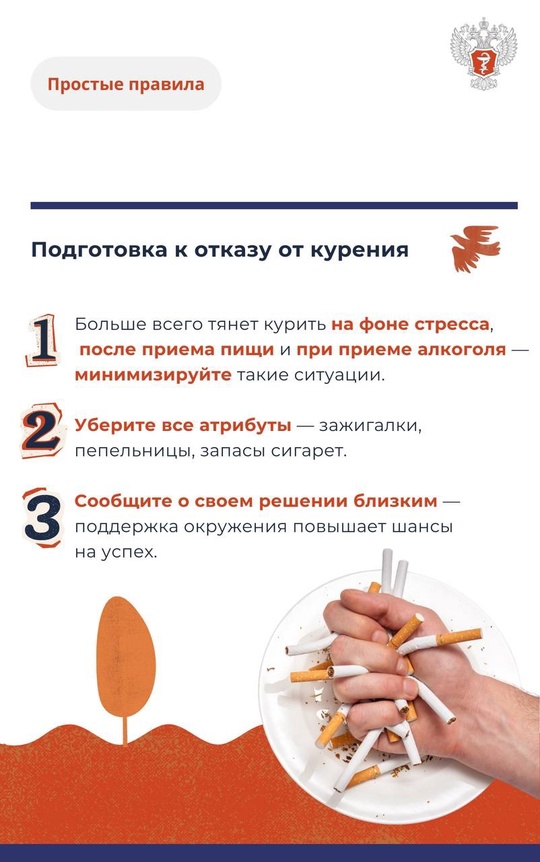 Простые правила

Подготовка к отказу от курения

1 Больше всего тянет курить на фоне стресса, после приема пищи и при приеме алкоголя — минимизируйте такие ситуации.

2 Уберите все атрибуты — зажигалки, пепельницы, запасы сигарет.

3 Сообщите о своем решении близким — поддержка окружения повышает шансы на успех.