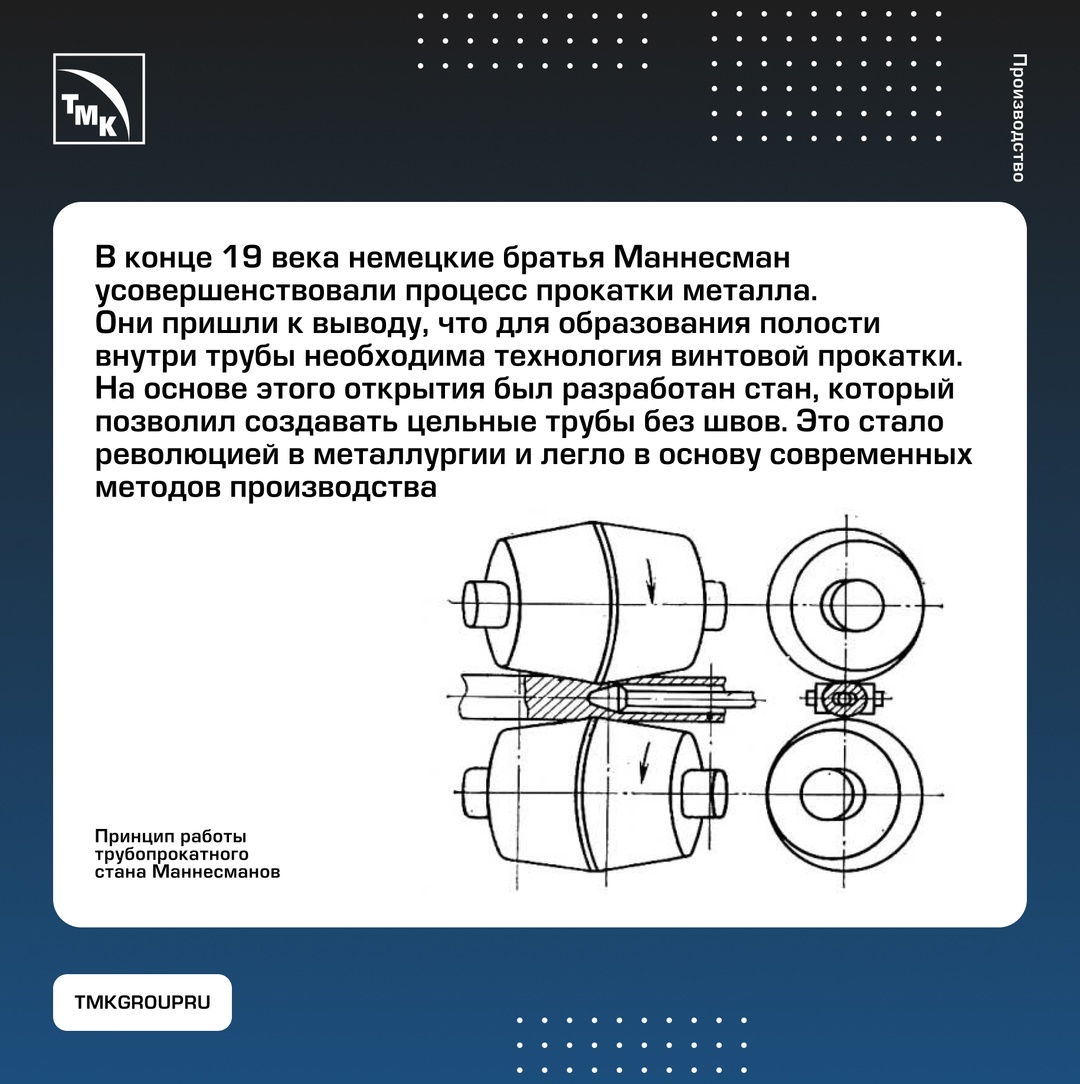 ТМК

Производство

В конце 19 века немецкие братья Маннесман усовершенствовали процесс прокатки металла. Они пришли к выводу, что для образования полости внутри трубы необходима технология винтовой прокатки. На основе этого открытия был разработан стан, который позволил создавать цельные трубы без швов. Это стало революцией в металлургии и легло в основу современных методов производства

Принцип работы трубопрокатного стана Маннесманов

TMKGROUPRU